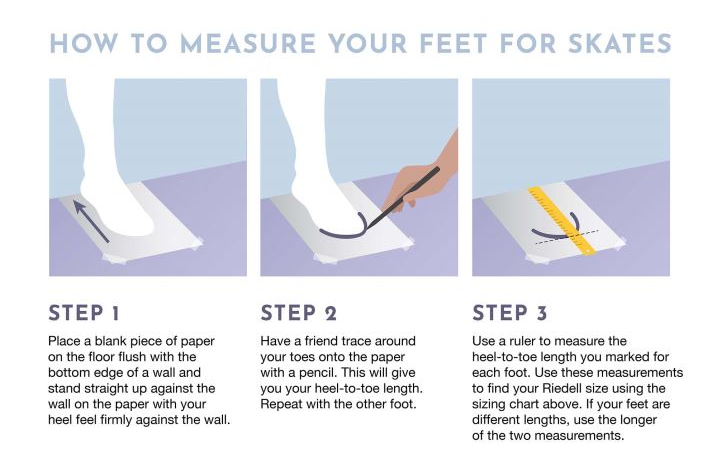 HOW TO MEASURE YOUR FEET FOR SKATES

STEP 1
Place a blank piece of paper on the floor flush with the bottom edge of a wall and stand straight up against the wall on the paper with your heel feel firmly against the wall.

STEP 2
Have a friend trace around your toes onto the paper with a pencil. This will give you your heel-to-toe length. Repeat with the other foot.

STEP 3
Use a ruler to measure the heel-to-toe length you marked for each foot. Use these measurements to find your Riedell size using the sizing chart above. If your feet are different lengths, use the longer of the two measurements.