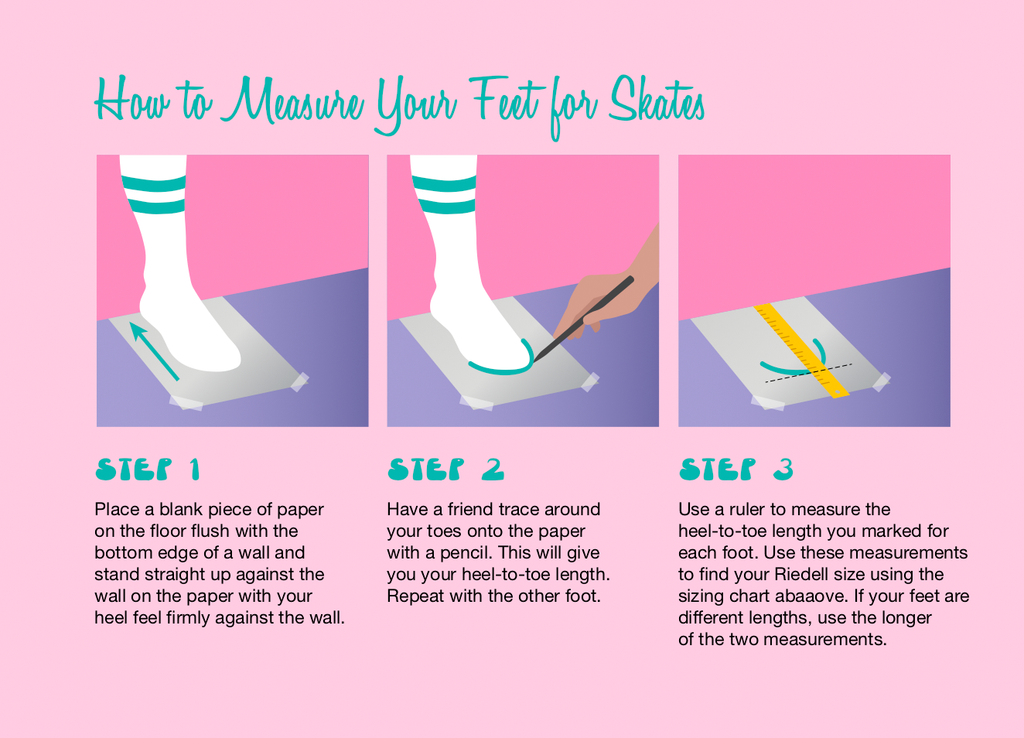 How to Measure Your Feet for Skates

STEP 1

Place a blank piece of paper on the floor flush with the bottom edge of a wall and stand straight up against the wall on the paper with your heel feel firmly against the wall.

STEP 2

Have a friend trace around your toes onto the paper with a pencil. This will give you your heel-to-toe length. Repeat with the other foot.

STEP 3

Use a ruler to measure the heel-to-toe length you marked for each foot. Use these measurements to find your Riedell size using the sizing chart abaaove. If your feet are different lengths, use the longer of the two measurements.